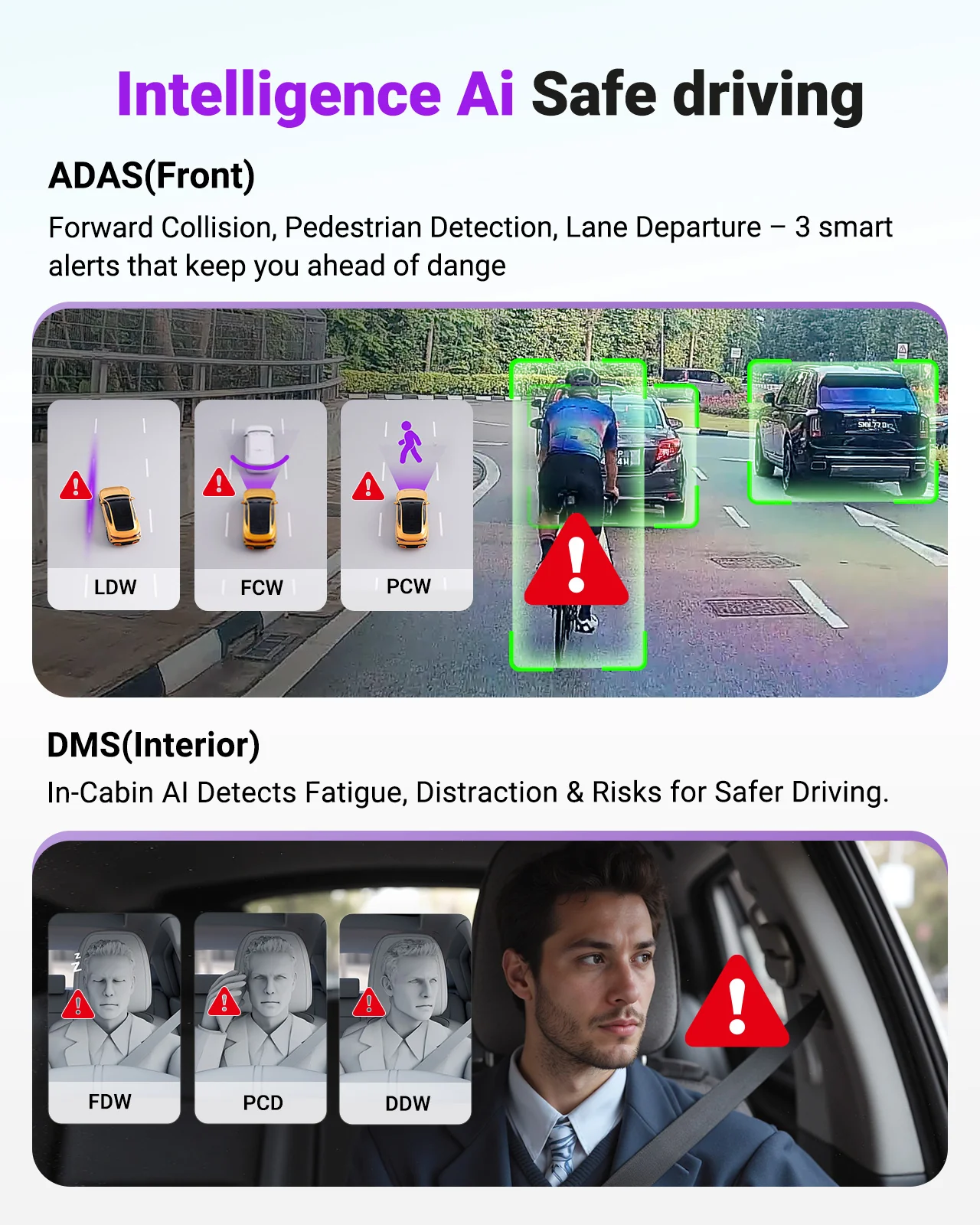 Intelligence Ai Safe driving

ADAS(Front)

Forward Collision, Pedestrian Detection, Lane Departure – 3 smart alerts that keep you ahead of dange

LDW

FCW

PCW

DMS(Interior)

In-Cabin AI Detects Fatigue, Distraction & Risks for Safer Driving.

FDW

PCD

DDW